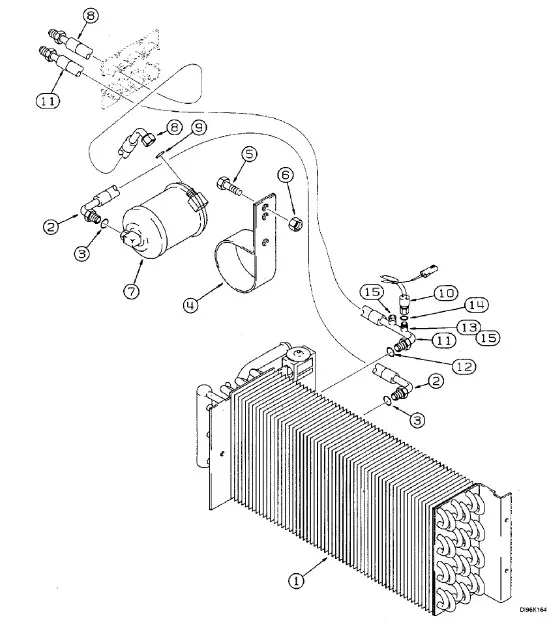 8
11
8
9
5
6
2
3
7
4
15
10
14
13
15
11
12
2
3
1
DI96K164