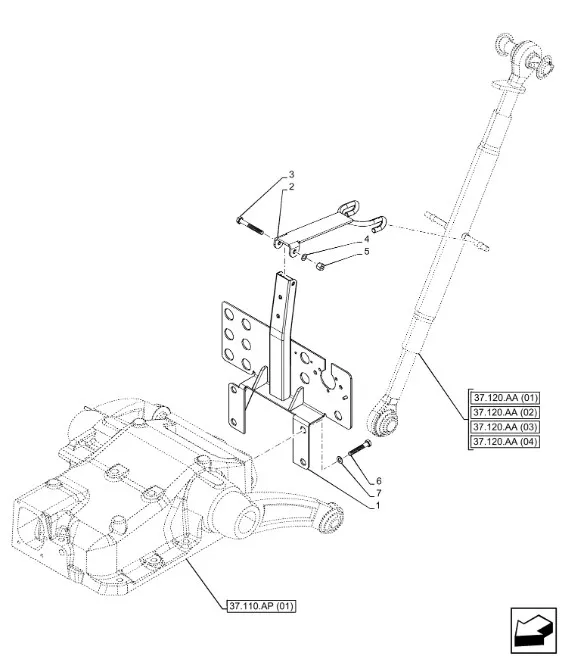 3
2
4
5
37.120.AA (01)
37.120.AA (02)
37.120.AA (03)
37.120.AA (04)
6
7
1
37.110.AP (01)