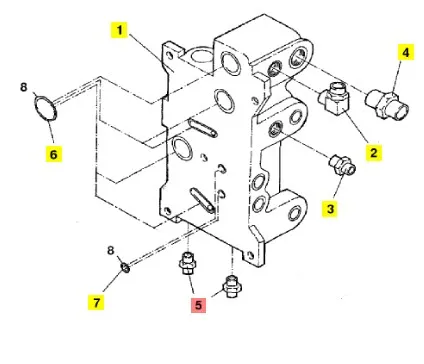 1
4
8
6
2
3
8
7
5